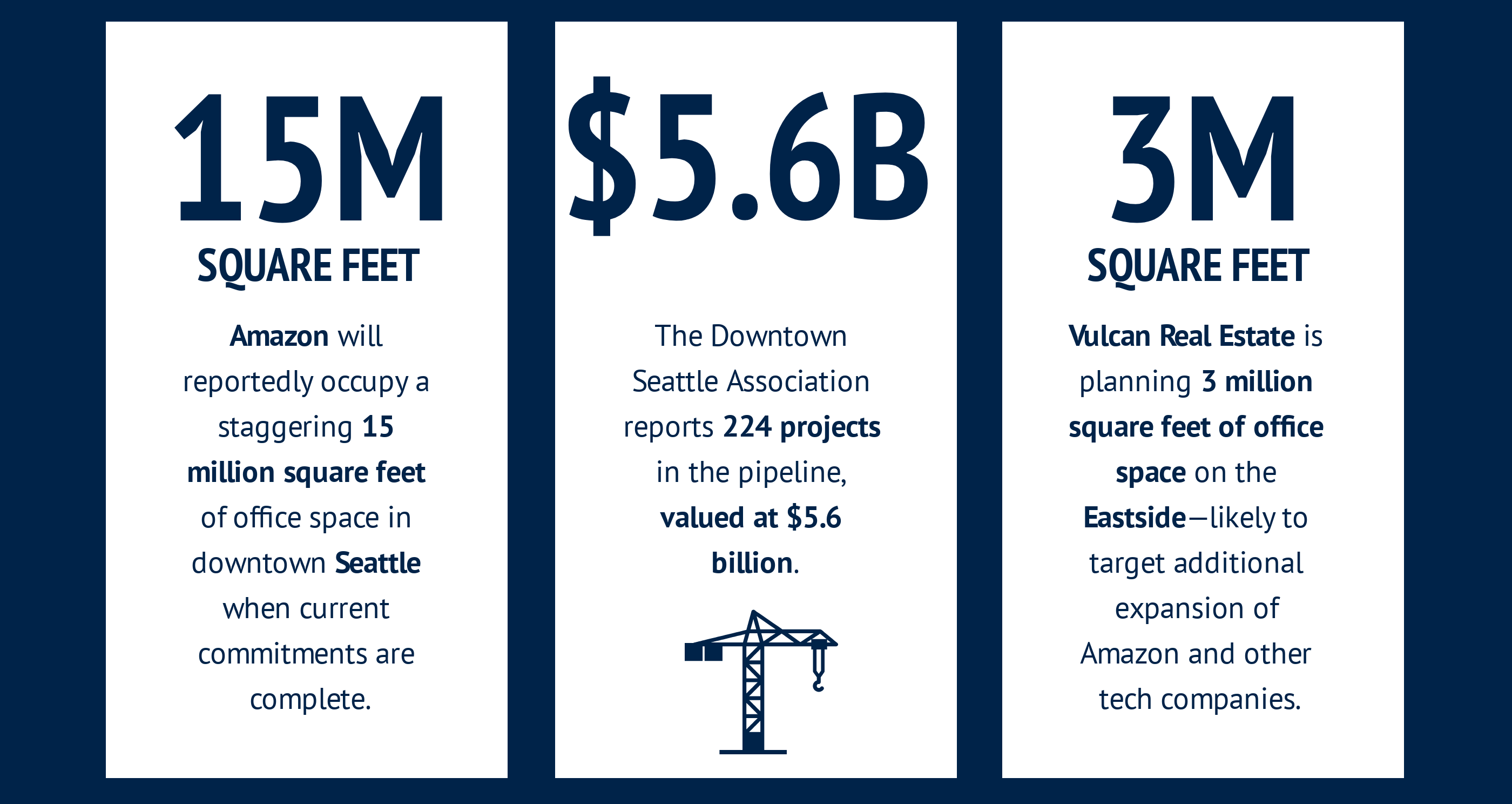 15M

SQUARE FEET

Amazon will reportedly occupy a staggering 15 million square feet of office space in downtown Seattle when current commitments are complete.

$5.6B

The Downtown Seattle Association reports 224 projects in the pipeline, valued at $5.6 billion.

3M

SQUARE FEET

Vulcan Real Estate is planning 3 million square feet of office space on the Eastside—likely to target additional expansion of Amazon and other tech companies.